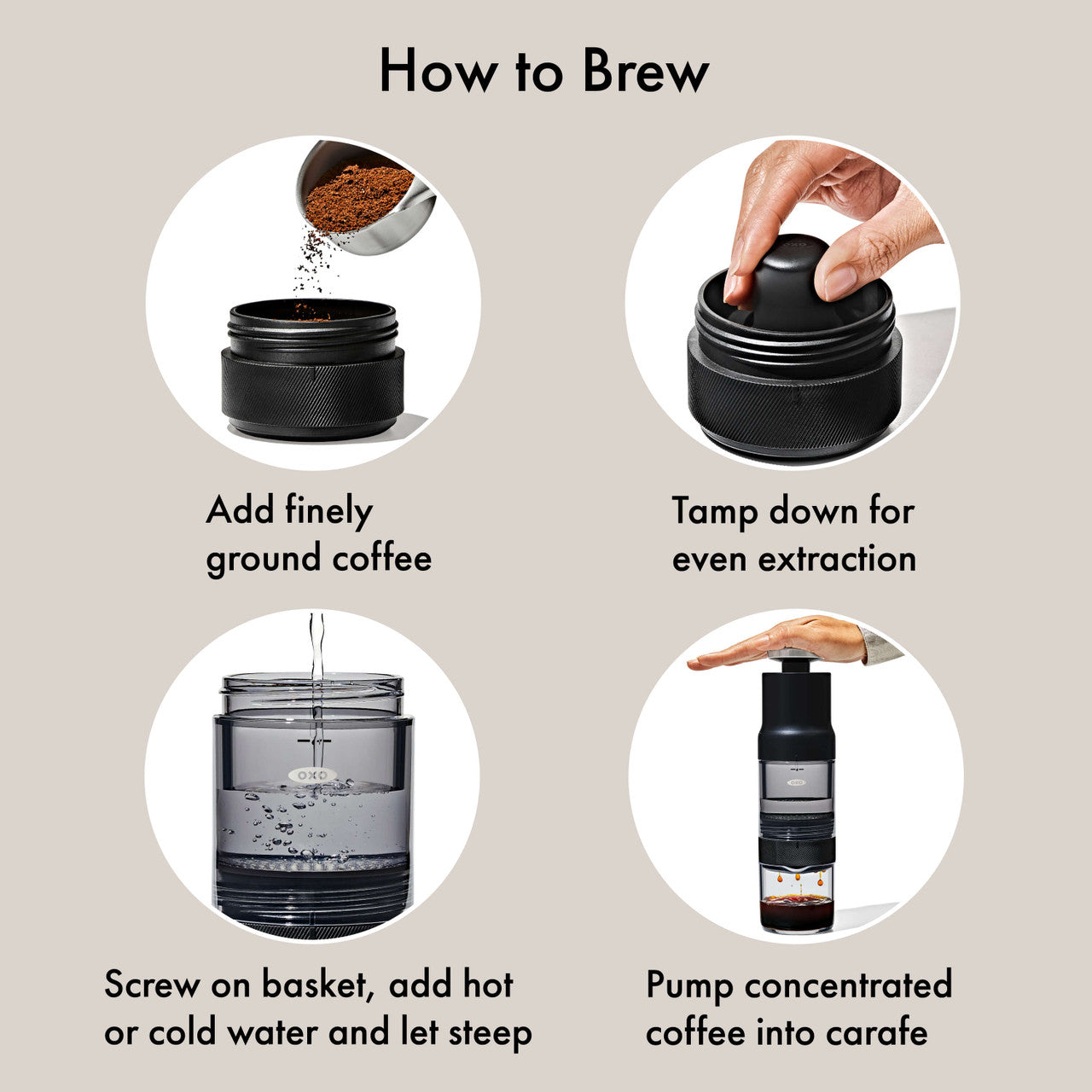 How to Brew

Add finely ground coffee

Tamp down for even extraction

OXO

Screw on basket, add hot or cold water and let steep

OXO

Pump concentrated coffee into carafe