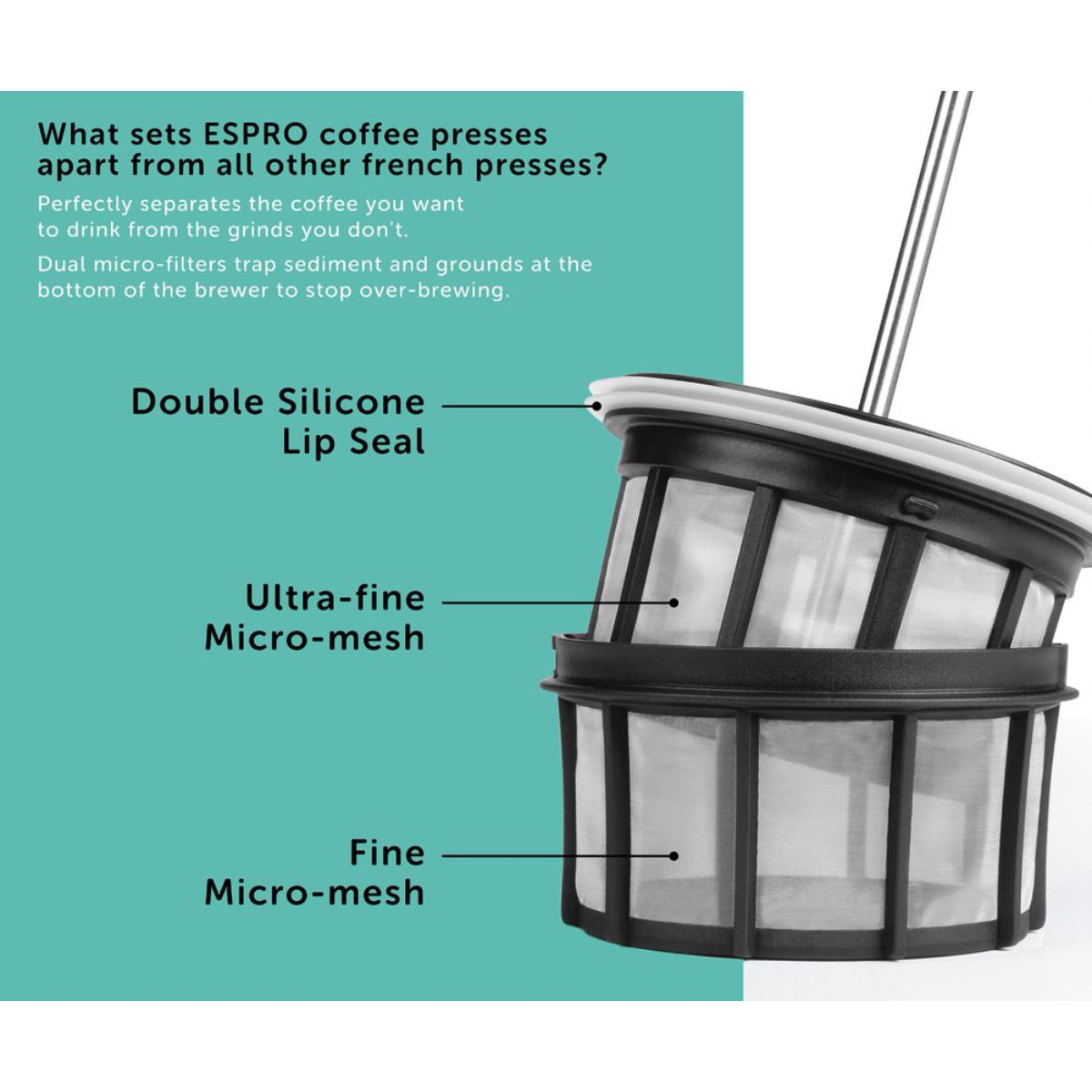 What sets ESPRO coffee presses apart from all other french presses?

Perfectly separates the coffee you want to drink from the grinds you don't.

Dual micro-filters trap sediment and grounds at the bottom of the brewer to stop over-brewing.

Double Silicone Lip Seal

Ultra-fine Micro-mesh

Fine Micro-mesh